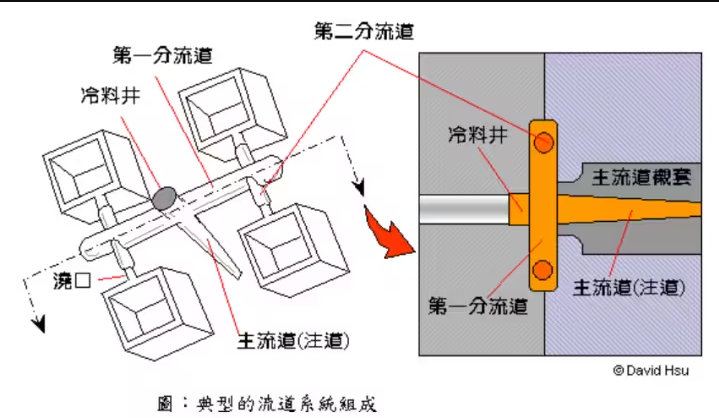 第二分流道
第一分流道
冷料井
澆口
主流道(注道)
冷料井
主流道襯套
主流道(注道)
第一分流道
© David Hsu

圖：典型的流道系統組成